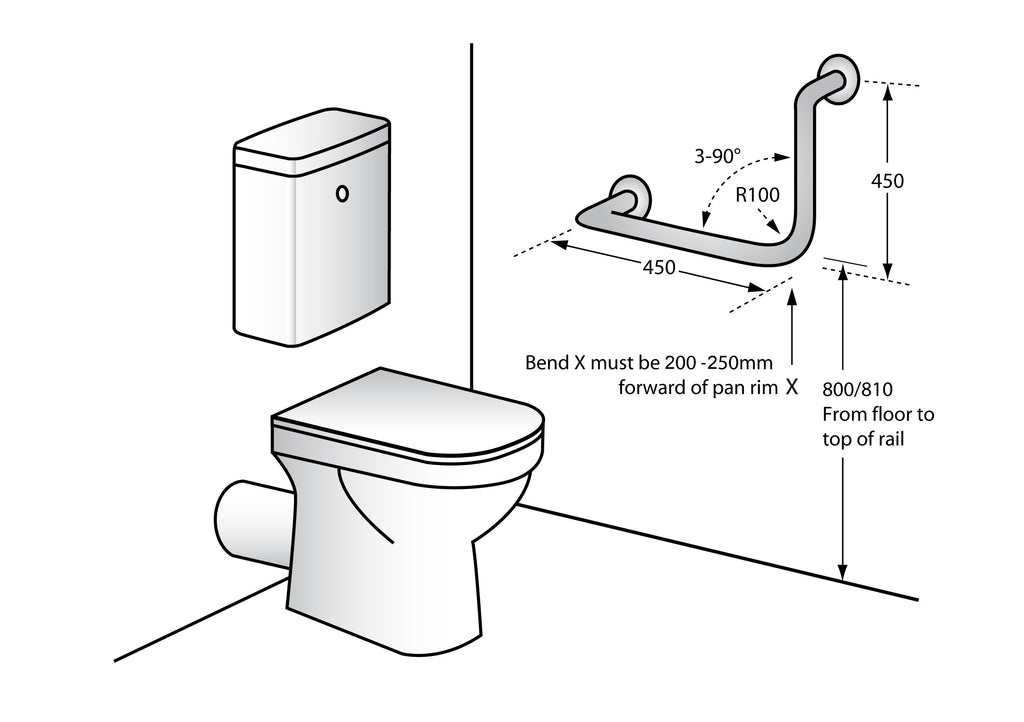 3-90°

R100

450

450

Bend X must be 200 -250mm forward of pan rim X

800/810
From floor to top of rail