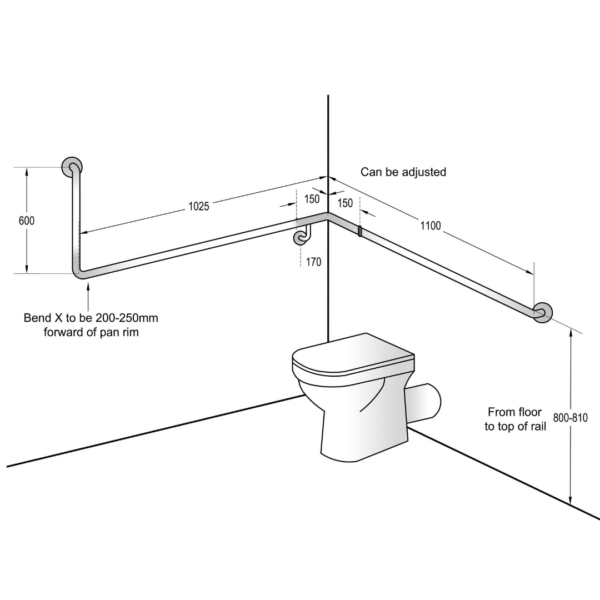 Can be adjusted

600

1025

150

150

1100

170

Bend X to be 200-250mm forward of pan rim

From floor to top of rail

800-810