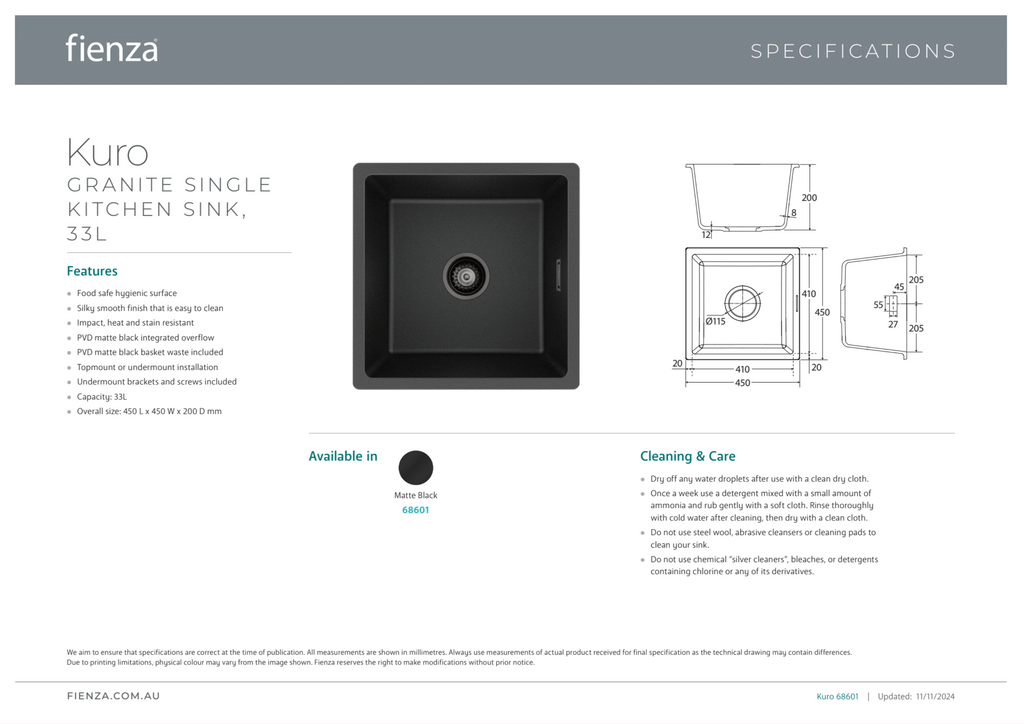 fienza

SPECIFICATIONS

Kuro
GRANITE SINGLE KITCHEN SINK, 33L

Features

- Food safe hygienic surface
- Silky smooth finish that is easy to clean
- Impact, heat and stain resistant
- PVD matte black integrated overflow
- PVD matte black basket waste included
- Topmount or undermount installation
- Undermount brackets and screws included
- Capacity: 33L
- Overall size: 450 L x 450 W x 200 D mm

200
8
12
410
450
Ø115
20
410
20
450
205
45
55
27
205

Available in

Matte Black
68601

Cleaning & Care

- Dry off any water droplets after use with a clean dry cloth.
- Once a week use a detergent mixed with a small amount of ammonia and rub gently with a soft cloth. Rinse thoroughly with cold water after cleaning, then dry with a clean cloth.
- Do not use steel wool, abrasive cleansers or cleaning pads to clean your sink.
- Do not use chemical "silver cleaners", bleaches, or detergents containing chlorine or any of its derivatives.

We aim to ensure that specifications are correct at the time of publication. All measurements are shown in millimetres. Always use measurements of actual product received for final specification as the technical drawing may contain differences.
Due to printing limitations, physical colour may vary from the image shown. Fienza reserves the right to make modifications without prior notice.

FIENZA.COM.AU

Kuro 68601 | Updated: 11/11/2024