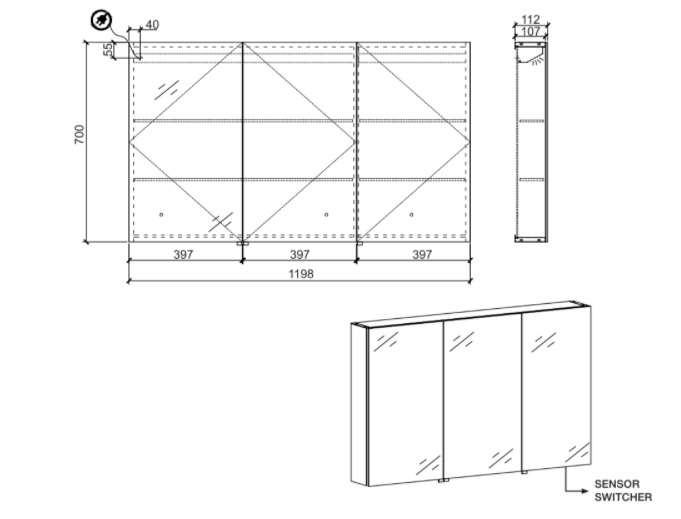 40
55
700
397
397
397
1198
112
107
SENSOR SWITCHER