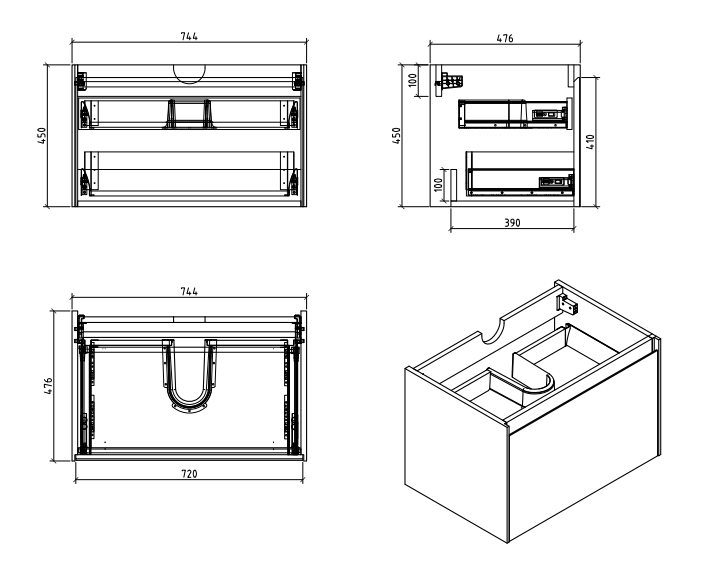 744
450
476
100
450
410
100
390
744
476
720