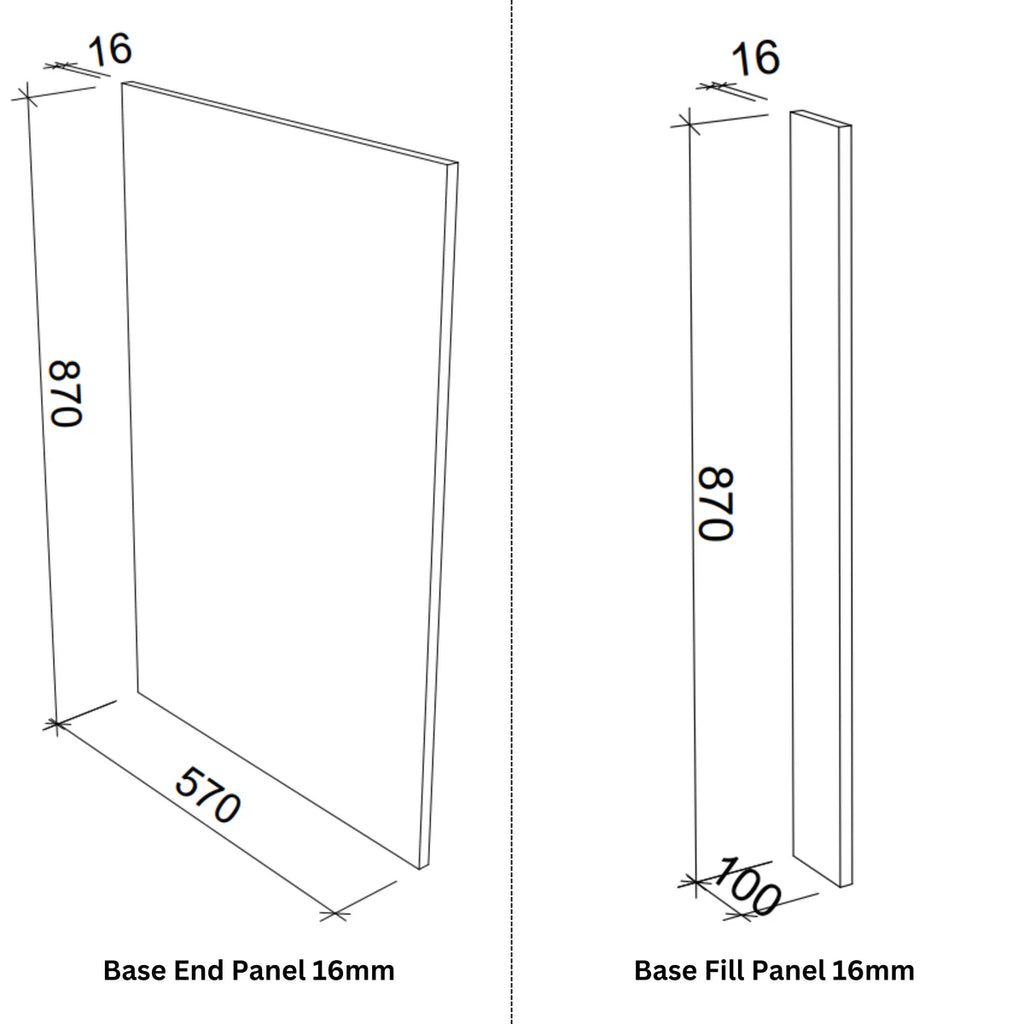 16

870

570

Base End Panel 16mm

16

870

100

Base Fill Panel 16mm