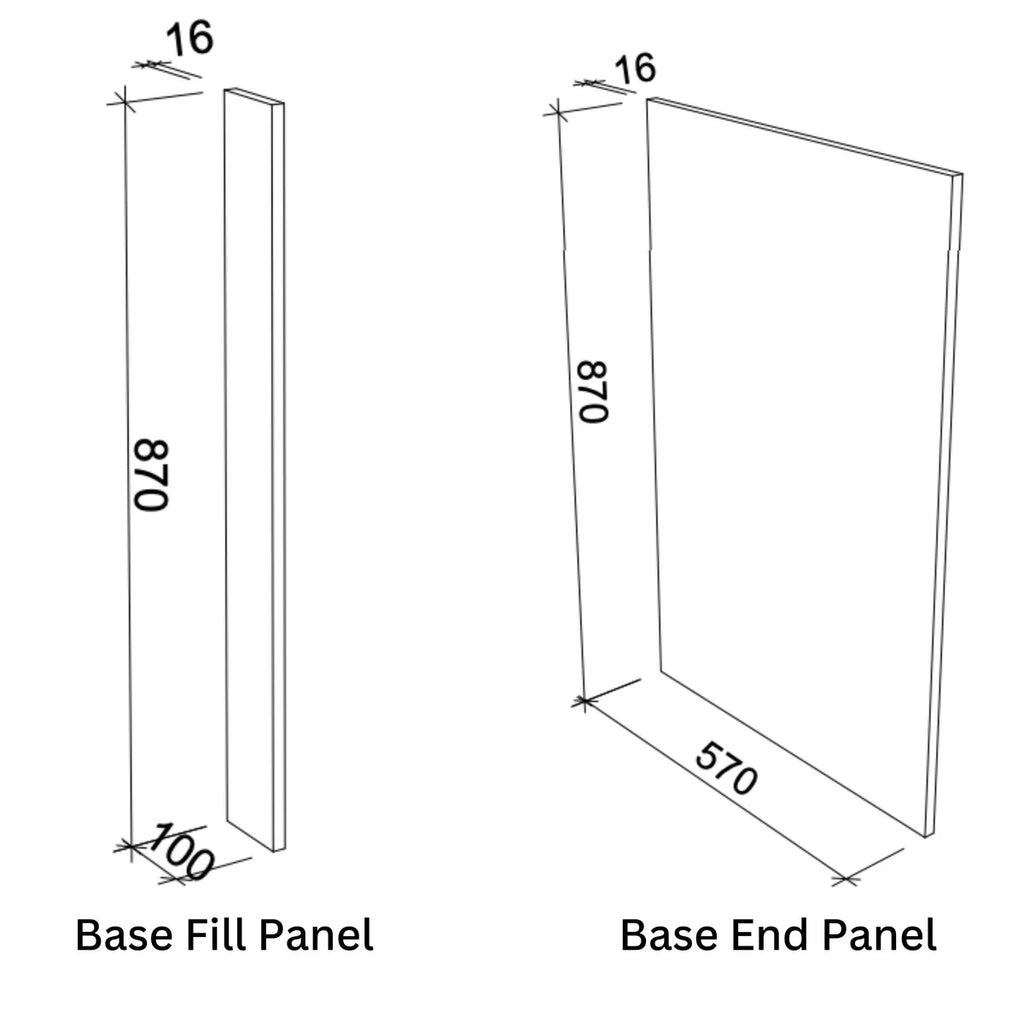 16

870

100

Base Fill Panel

16

870

570

Base End Panel