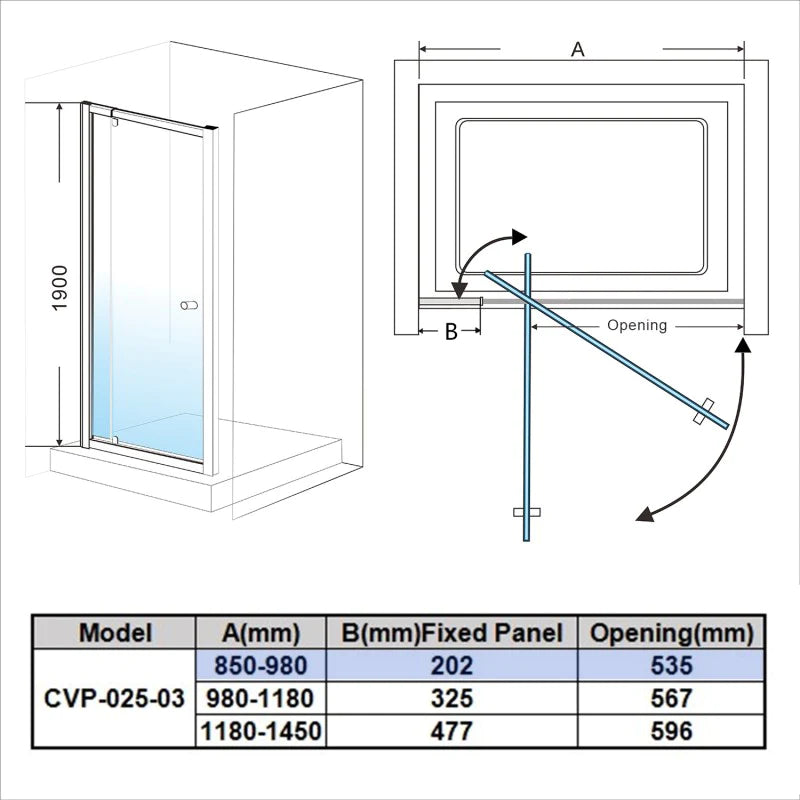 1900

A

B

Opening

| Model | A(mm) | B(mm)Fixed Panel | Opening(mm) |
|---|---|---|---|
| CVP-025-03 | 850-980 | 202 | 535 |
| | 980-1180 | 325 | 567 |
| | 1180-1450 | 477 | 596 |