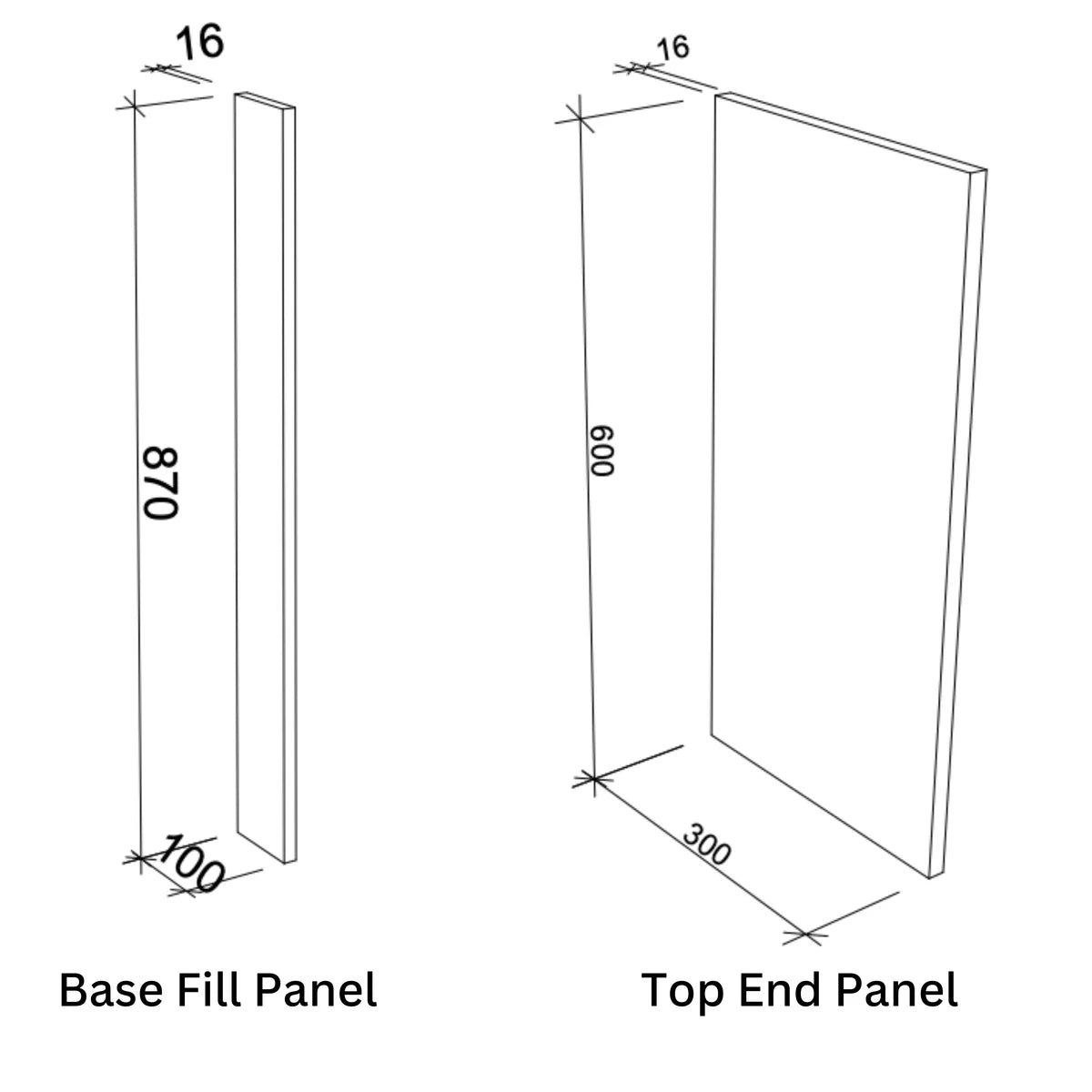 16

870

100

Base Fill Panel

16

600

300

Top End Panel