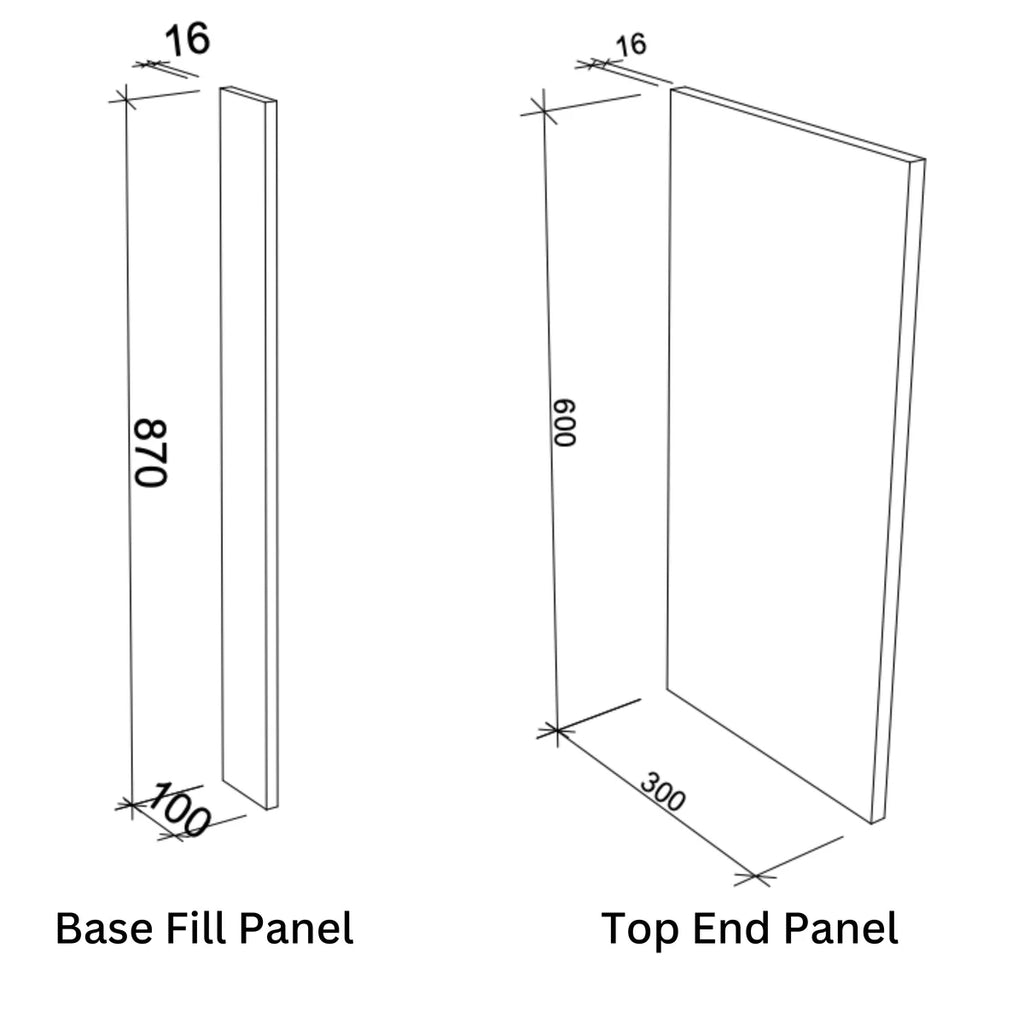 16

870

100

Base Fill Panel

16

600

300

Top End Panel