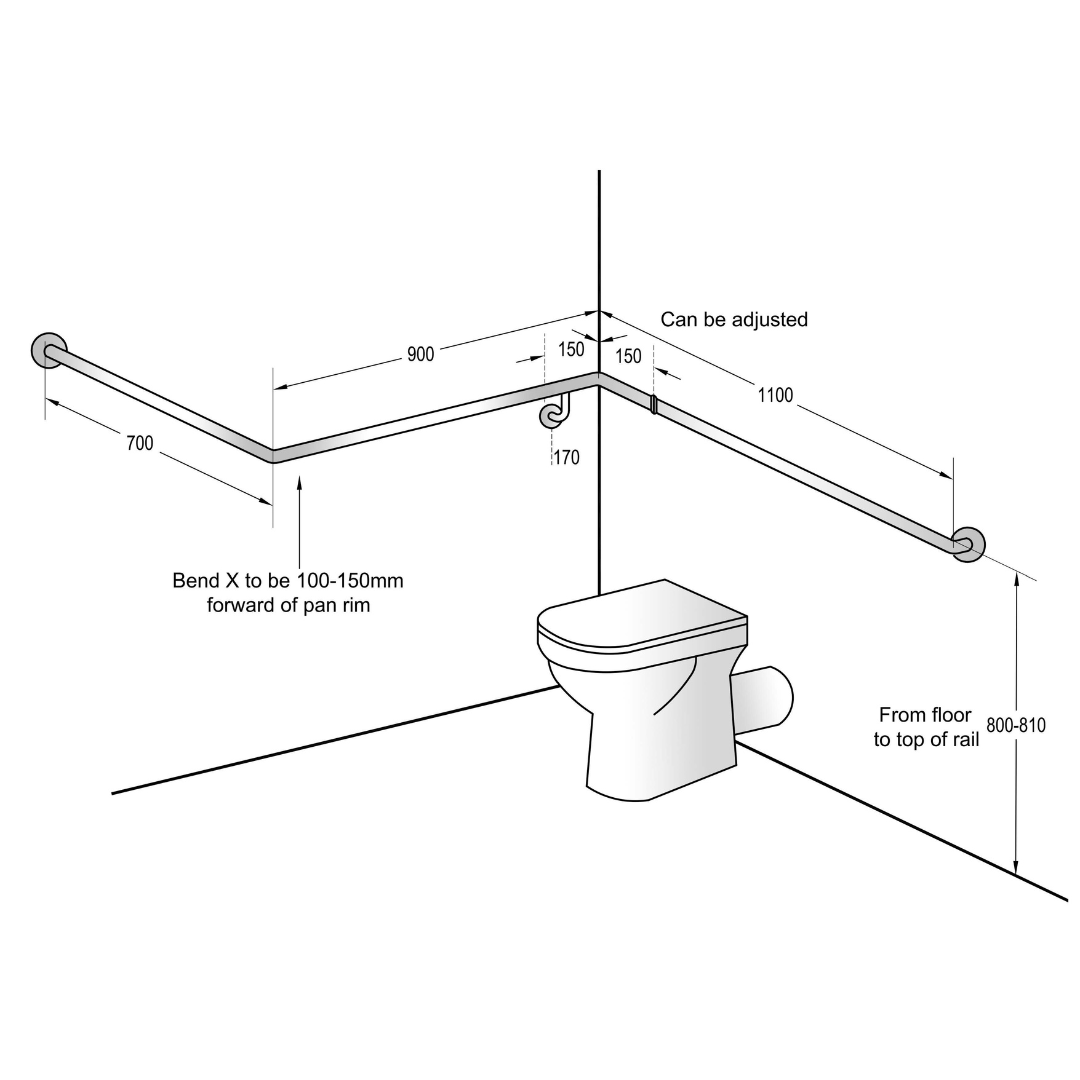 Can be adjusted

900

150

150

1100

700

170

Bend X to be 100-150mm forward of pan rim

From floor to top of rail

800-810