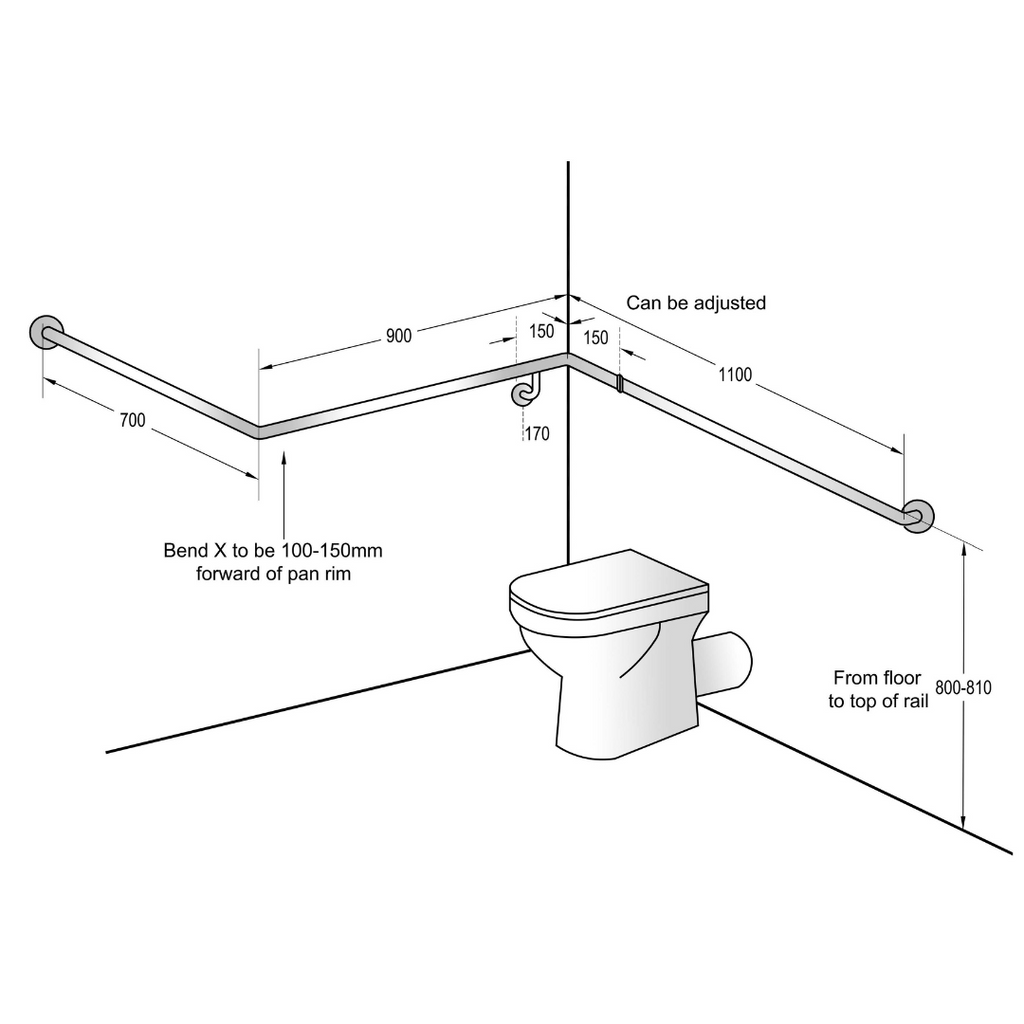 Can be adjusted

900

150

150

1100

700

170

Bend X to be 100-150mm forward of pan rim

From floor to top of rail

800-810