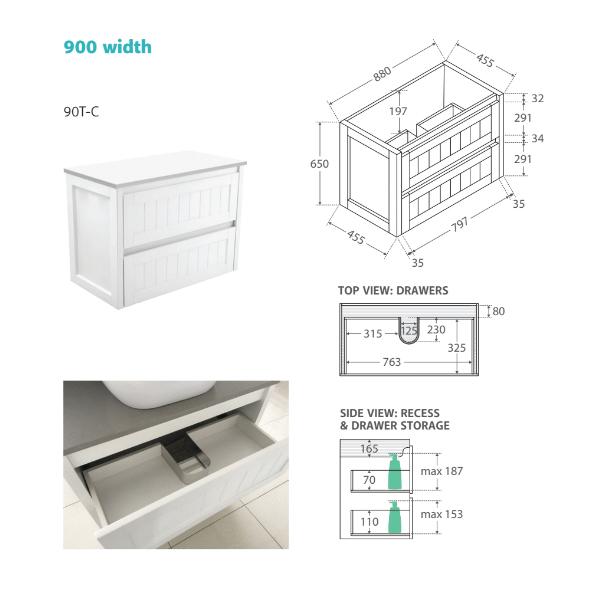 900 width

90T-C

880
455
197
32
291
34
291
650
35
455
797
35

TOP VIEW: DRAWERS

80
315
125
230
325
763

SIDE VIEW: RECESS & DRAWER STORAGE

165
70
max 187
110
max 153