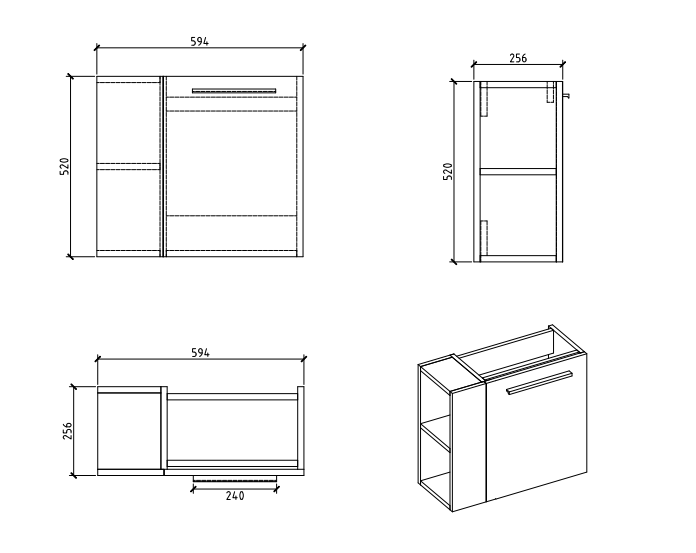 594
520
256
520
594
256
240