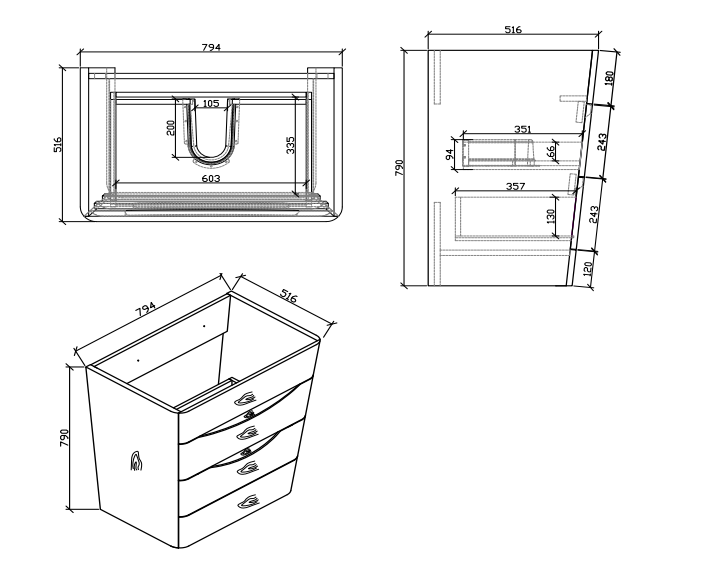 794
516
105
200
335
603
516
790
180
351
94
66
243
357
130
243
120
794
516
790