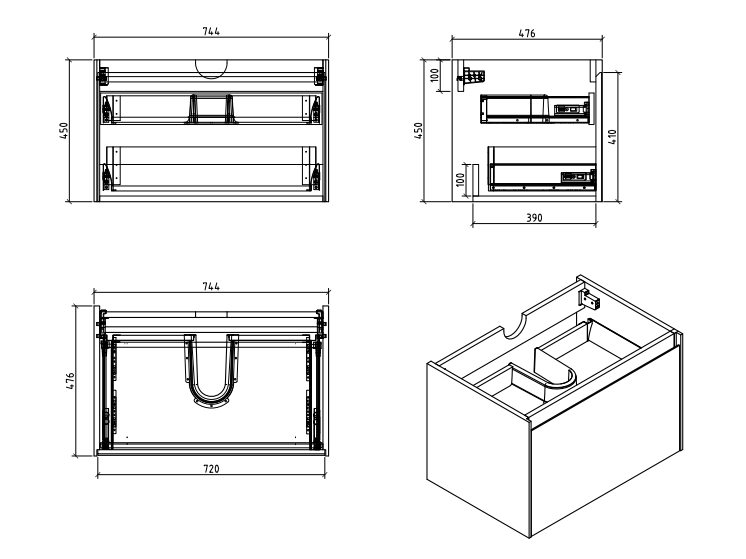 744
450
476
100
450
410
100
390
744
476
720