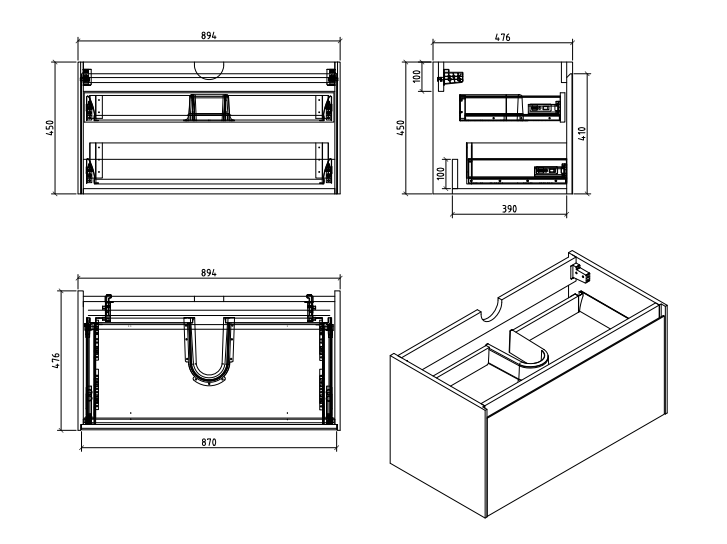 894
450
476
100
450
410
100
390
894
476
870