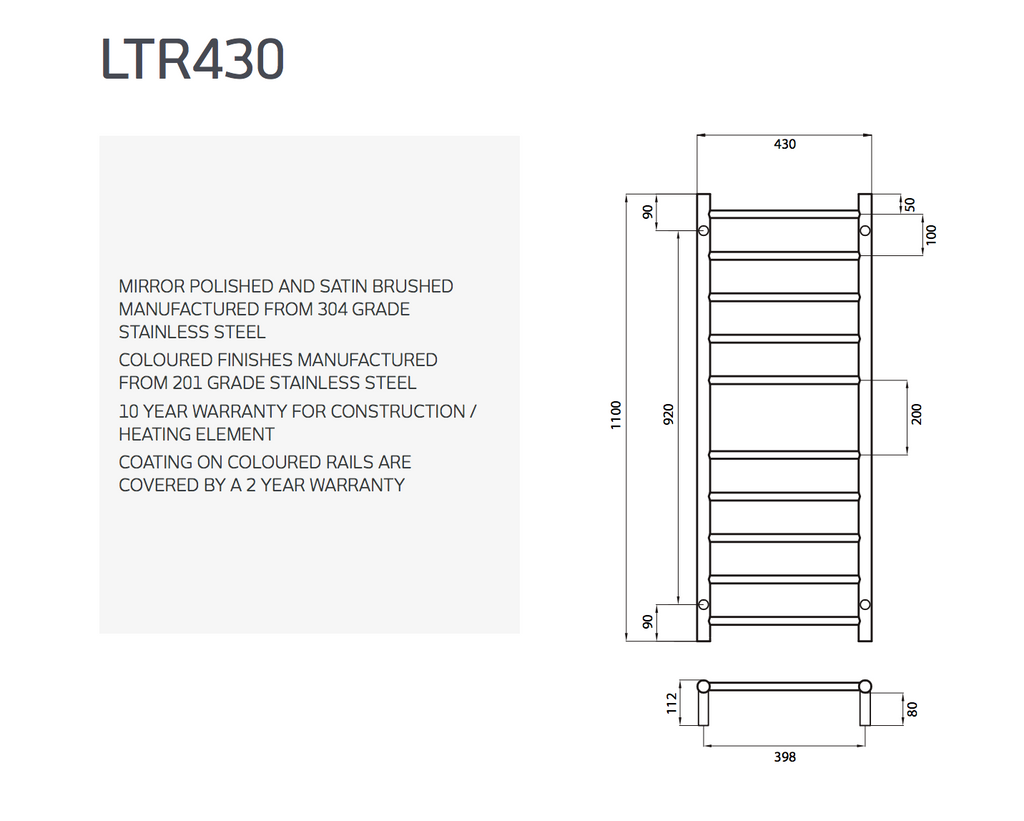 LTR430

MIRROR POLISHED AND SATIN BRUSHED MANUFACTURED FROM 304 GRADE STAINLESS STEEL

COLOURED FINISHES MANUFACTURED FROM 201 GRADE STAINLESS STEEL

10 YEAR WARRANTY FOR CONSTRUCTION / HEATING ELEMENT

COATING ON COLOURED RAILS ARE COVERED BY A 2 YEAR WARRANTY

430
90
50
100
1100
920
200
90
112
80
398