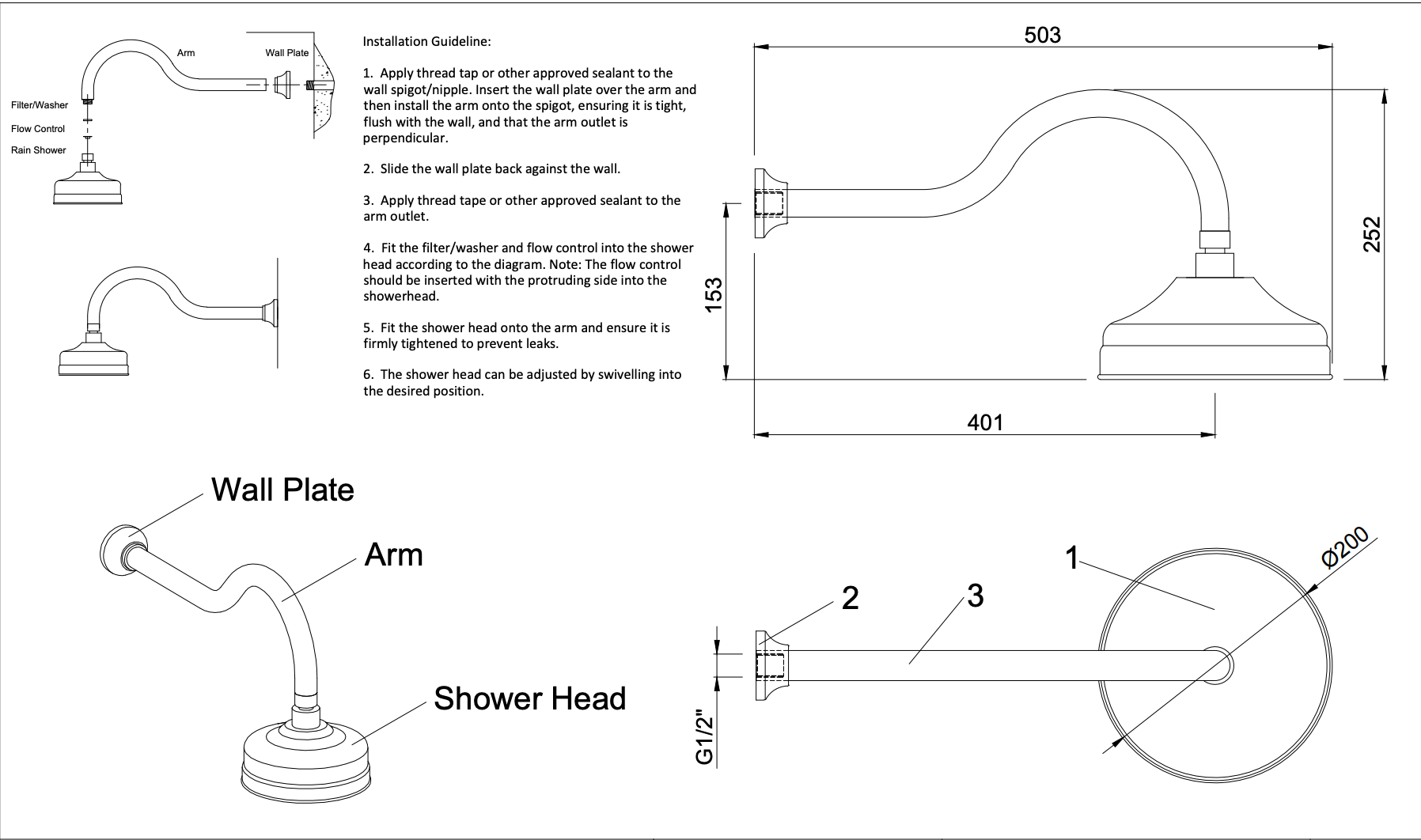 Arm
Wall Plate
Filter/Washer
Flow Control
Rain Shower

Installation Guideline:

1. Apply thread tap or other approved sealant to the wall spigot/nipple. Insert the wall plate over the arm and then install the arm onto the spigot, ensuring it is tight, flush with the wall, and that the arm outlet is perpendicular.

2. Slide the wall plate back against the wall.

3. Apply thread tape or other approved sealant to the arm outlet.

4. Fit the filter/washer and flow control into the shower head according to the diagram. Note: The flow control should be inserted with the protruding side into the showerhead.

5. Fit the shower head onto the arm and ensure it is firmly tightened to prevent leaks.

6. The shower head can be adjusted by swivelling into the desired position.

503
252
153
401

Wall Plate
Arm
Shower Head

1
2
3
Ø200
G1/2"