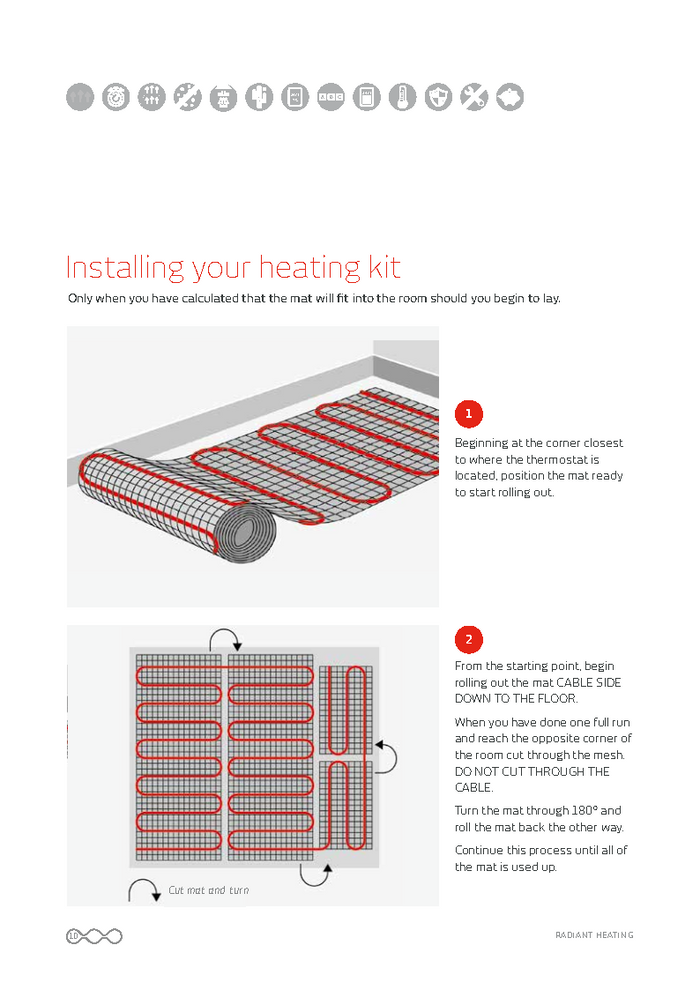 Installing your heating kit

Only when you have calculated that the mat will fit into the room should you begin to lay.

1

Beginning at the corner closest to where the thermostat is located, position the mat ready to start rolling out.

2

From the starting point, begin rolling out the mat CABLE SIDE DOWN TO THE FLOOR.

When you have done one full run and reach the opposite corner of the room cut through the mesh. DO NOT CUT THROUGH THE CABLE.

Turn the mat through 180° and roll the mat back the other way.

Continue this process until all of the mat is used up.

Cut mat and turn

10

RADIANT HEATING